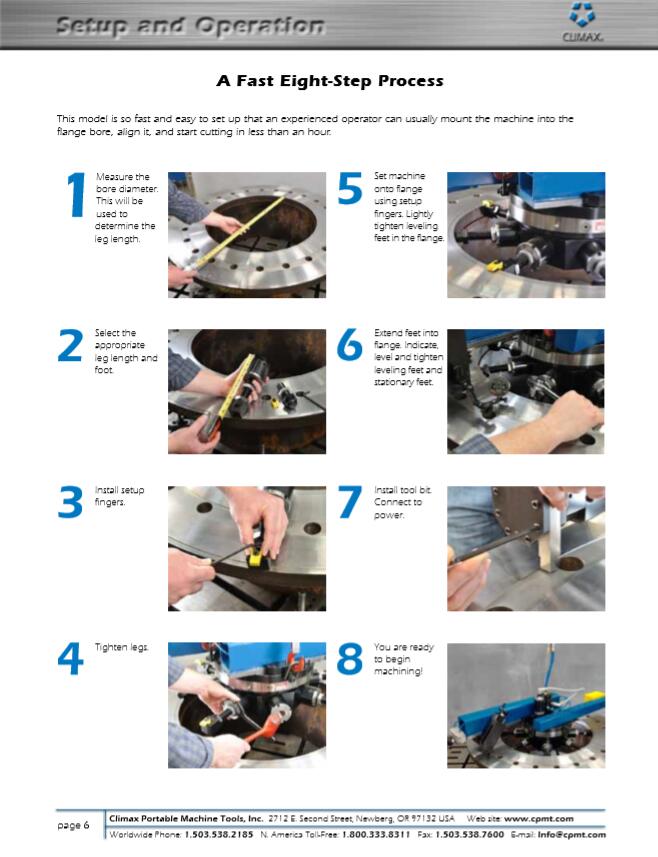 Setup and Operation

CLIMAX

A Fast Eight-Step Process

This model is so fast and easy to set up that an experienced operator can usually mount the machine into the flange bore, align it, and start cutting in less than an hour.

1 Measure the bore diameter. This will be used to determine the leg length.

2 Select the appropriate leg length and foot.

3 Install setup fingers.

4 Tighten legs.

5 Set machine onto flange using setup fingers. Lightly tighten leveling feet in the flange.

6 Extend feet into flange. Indicate, level and tighten leveling feet and stationary feet.

7 Install tool bit. Connect to power.

8 You are ready to begin machining!

page 6 Climax Portable Machine Tools, Inc. 2712 E. Second Street, Newberg, OR 97132 USA Web site: www.cpmt.com
Worldwide Phone: 1.503.538.2185 N. America Toll-Free: 1.800.333.8311 Fax: 1.503.538.7600 E-mail: info@cpmt.com